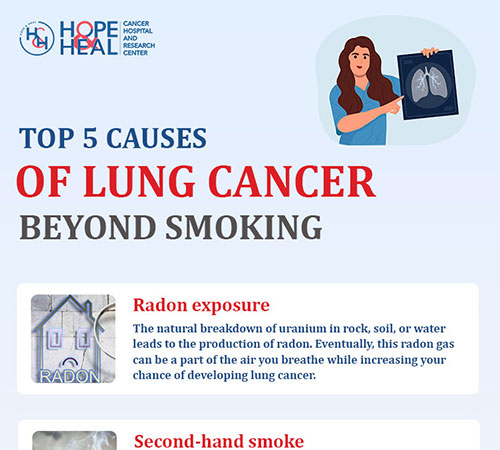 HOPE & HEAL CANCER HOSPITAL AND RESEARCH CENTER

TOP 5 CAUSES
OF LUNG CANCER
BEYOND SMOKING

RADON

Radon exposure

The natural breakdown of uranium in rock, soil, or water leads to the production of radon. Eventually, this radon gas can be a part of the air you breathe while increasing your chance of developing lung cancer.

Second-hand smoke